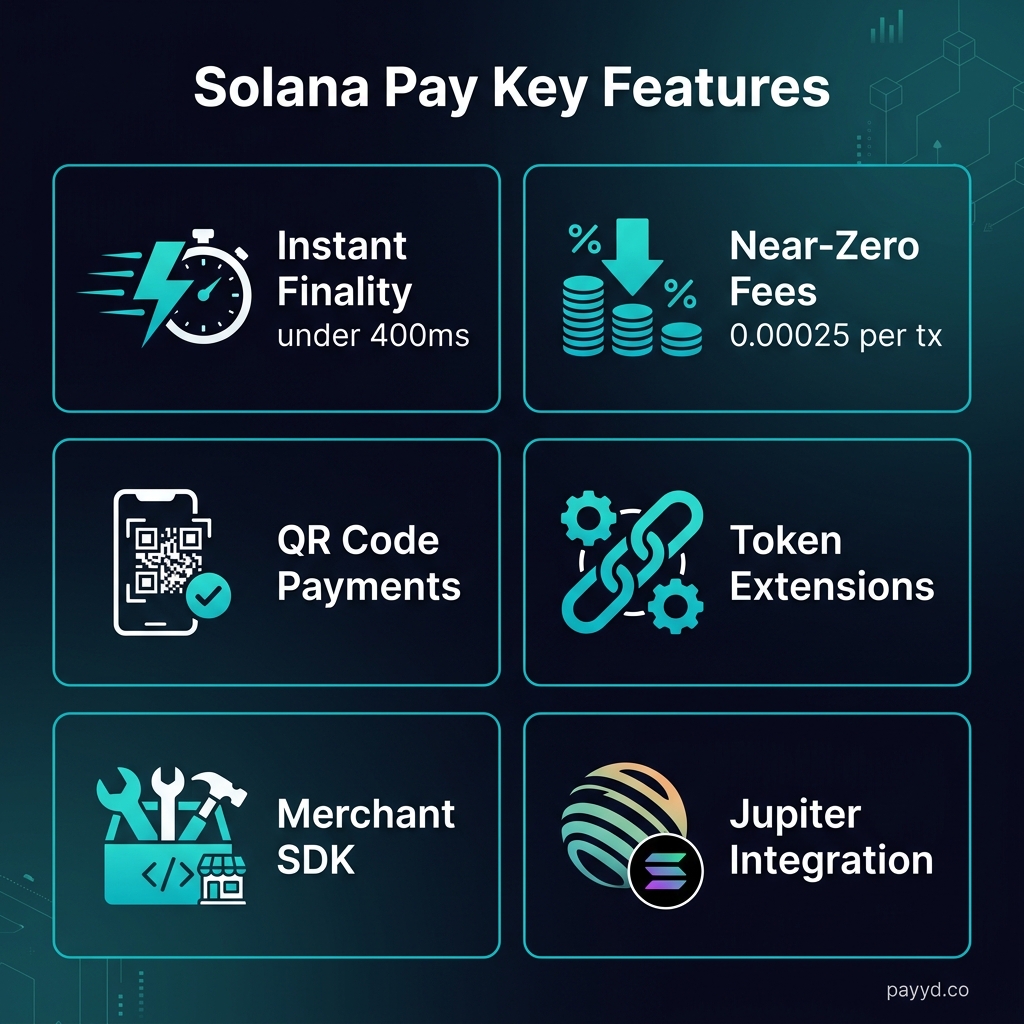 Solana Pay Key Features

Instant Finality
under 400ms

%
%
Near-Zero Fees
0.00025 per tx

QR Code Payments

Token Extensions

</>
Merchant SDK

Jupiter Integration

payyd.co