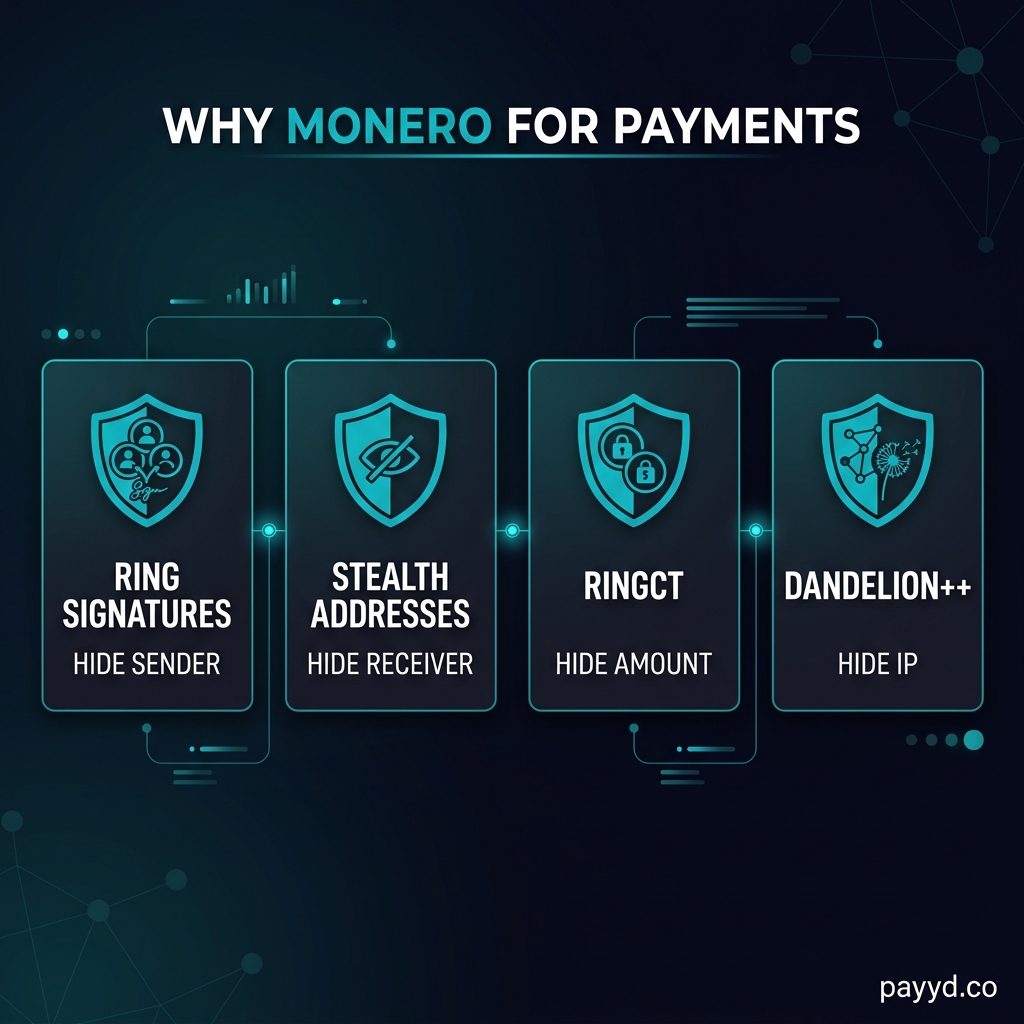 WHY MONERO FOR PAYMENTS

RING SIGNATURES
HIDE SENDER

STEALTH ADDRESSES
HIDE RECEIVER

RINGCT
HIDE AMOUNT

DANDELION++
HIDE IP

payyd.co