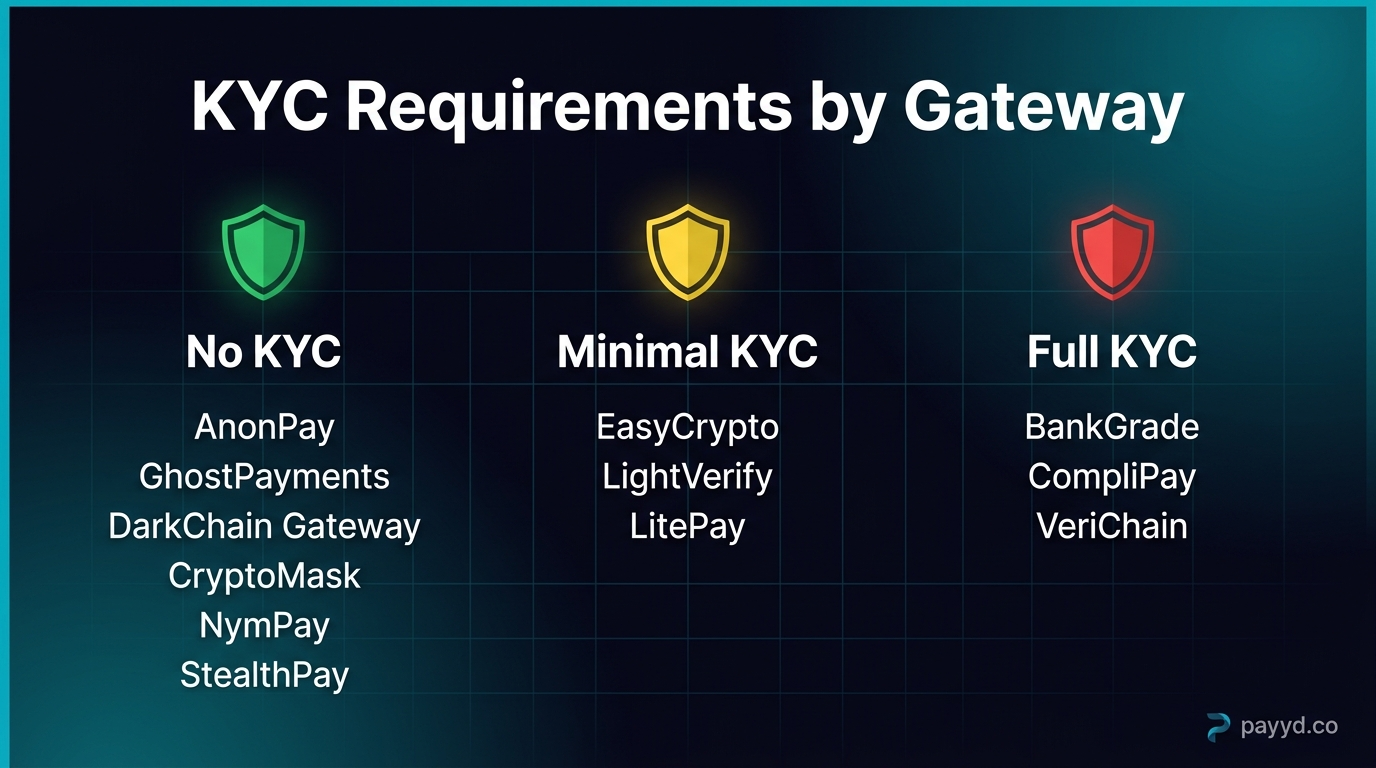 KYC Requirements by Gateway

No KYC

AnonPay
GhostPayments
DarkChain Gateway
CryptoMask
NymPay
StealthPay

Minimal KYC

EasyCrypto
LightVerify
LitePay

Full KYC

BankGrade
CompliPay
VeriChain

payyd.co